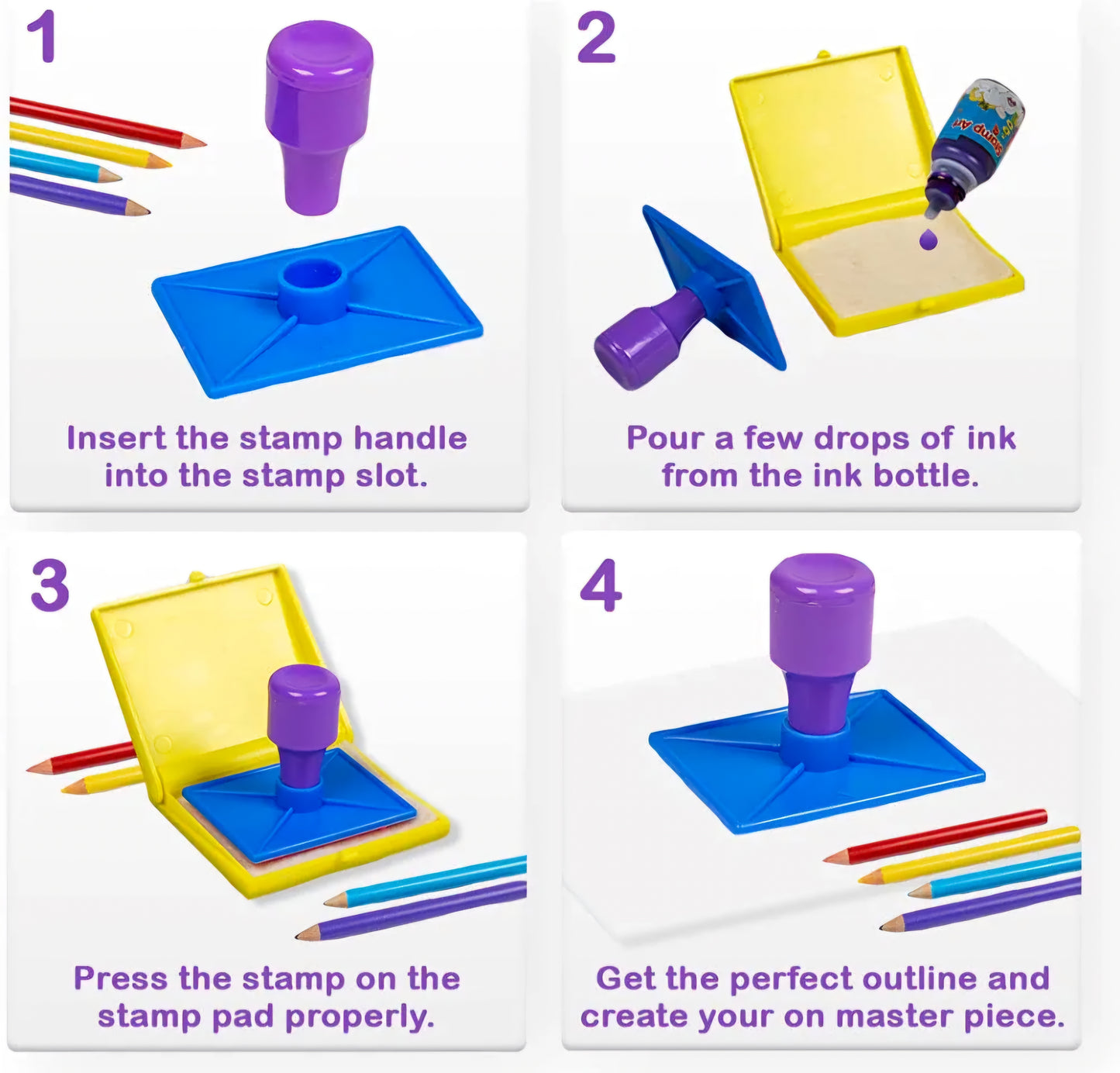 1

Insert the stamp handle into the stamp slot.

2

Stamp Art

Pour a few drops of ink from the ink bottle.

3

Press the stamp on the stamp pad properly.

4

Get the perfect outline and create your on master piece.