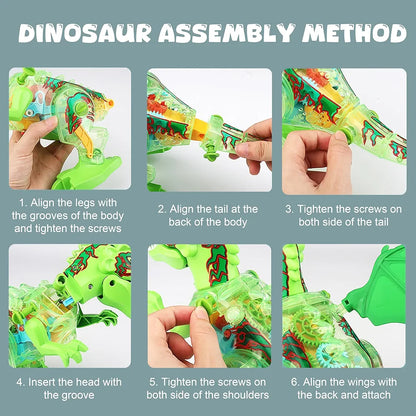 DINOSAUR ASSEMBLY METHOD

1. Align the legs with the grooves of the body and tighten the screws

2. Align the tail at the back of the body

3. Tighten the screws on both side of the tail

4. Insert the head with the groove

5. Tighten the screws on both side of the shoulders

6. Align the wings with the back and attach