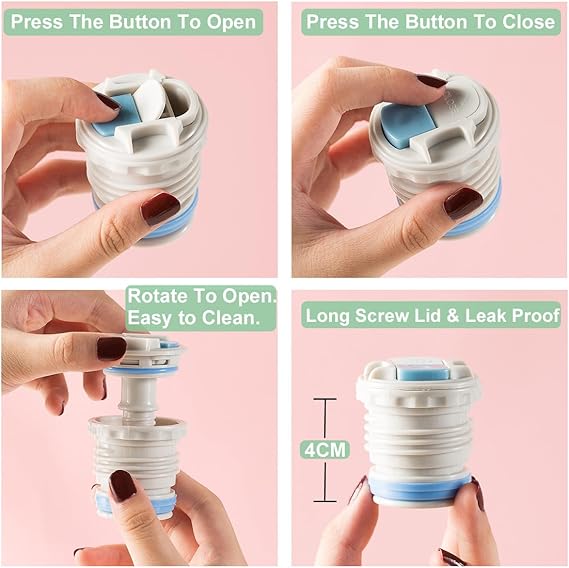 Press The Button To Open

Press The Button To Close

Rotate To Open. Easy to Clean.

Long Screw Lid & Leak Proof

4CM