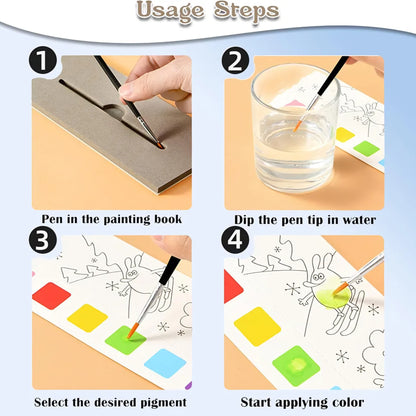 Usage Steps

1

Pen in the painting book

2

Dip the pen tip in water

3

Select the desired pigment

4

Start applying color