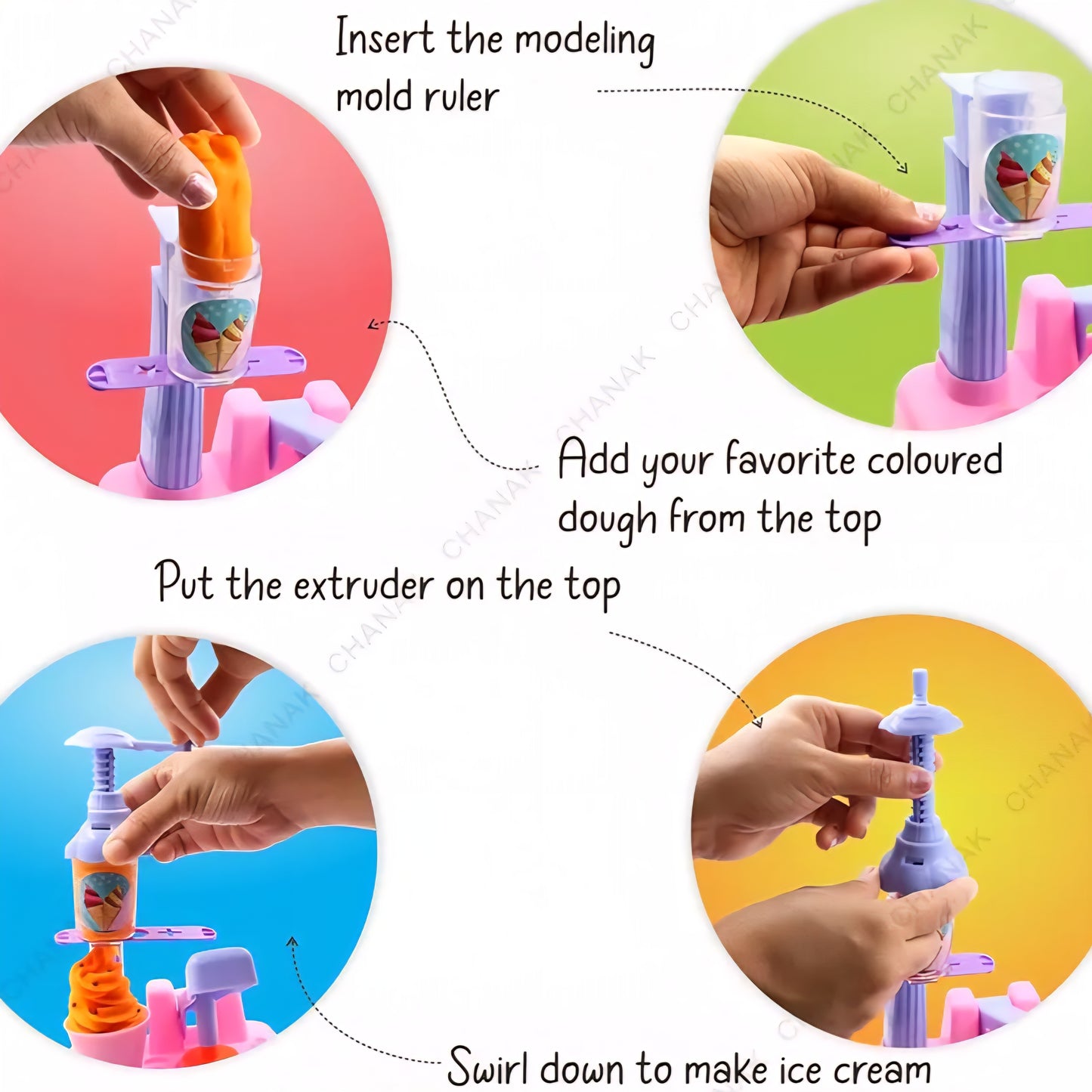 Insert the modeling mold ruler

Add your favorite coloured dough from the top

Put the extruder on the top

Swirl down to make ice cream

CHANAK