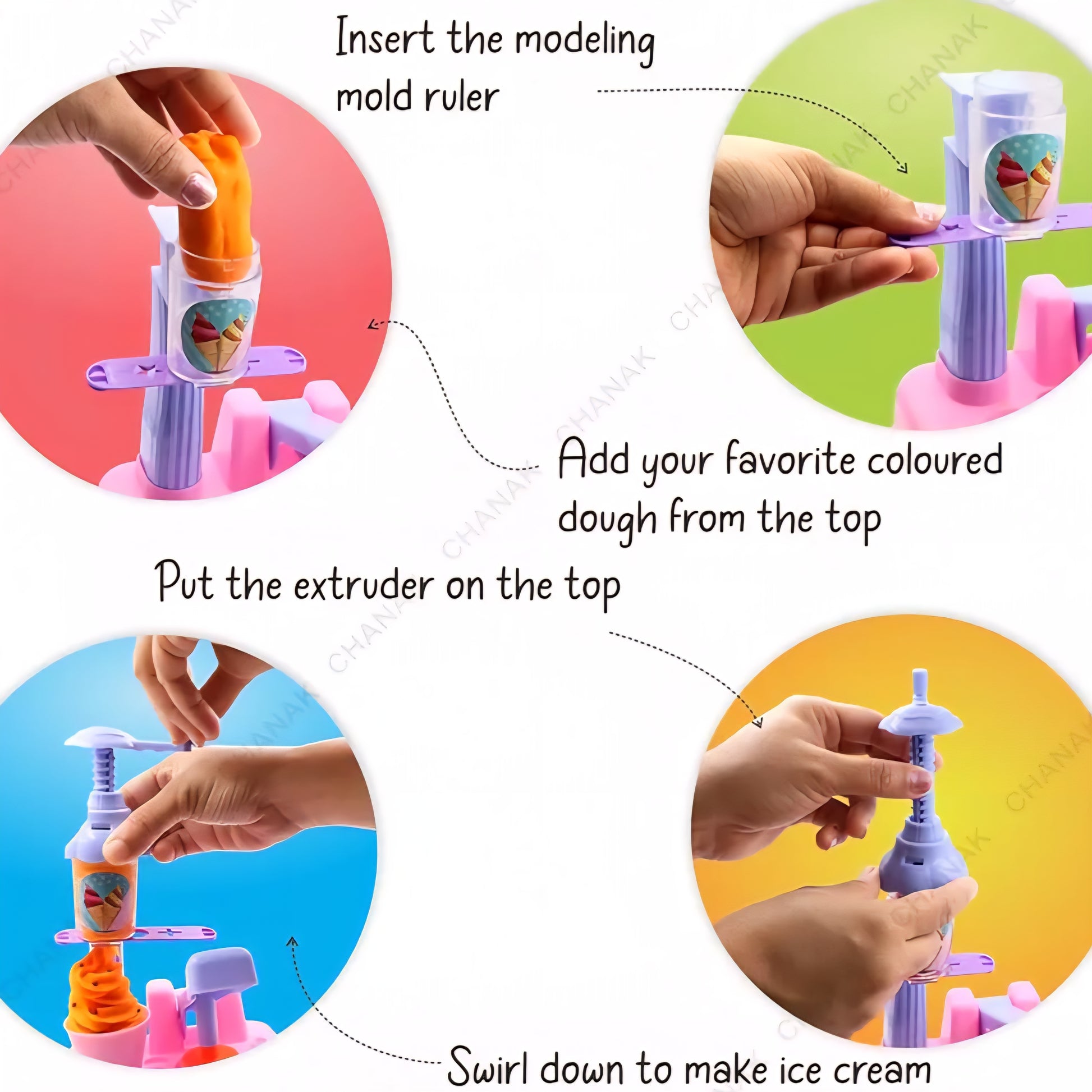 Insert the modeling mold ruler

Add your favorite coloured dough from the top

Put the extruder on the top

Swirl down to make ice cream

CHANAK