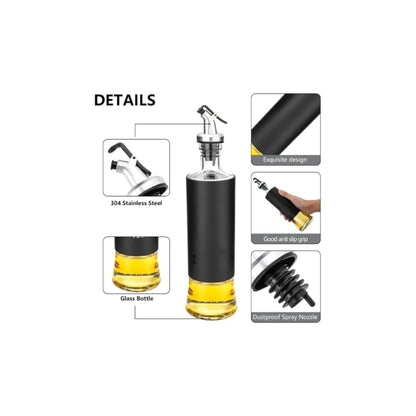 DETAILS

304 Stainless Steel

Glass Bottle

Exquisite design

Good anti slip grip

Dustproof Spray Nozzle